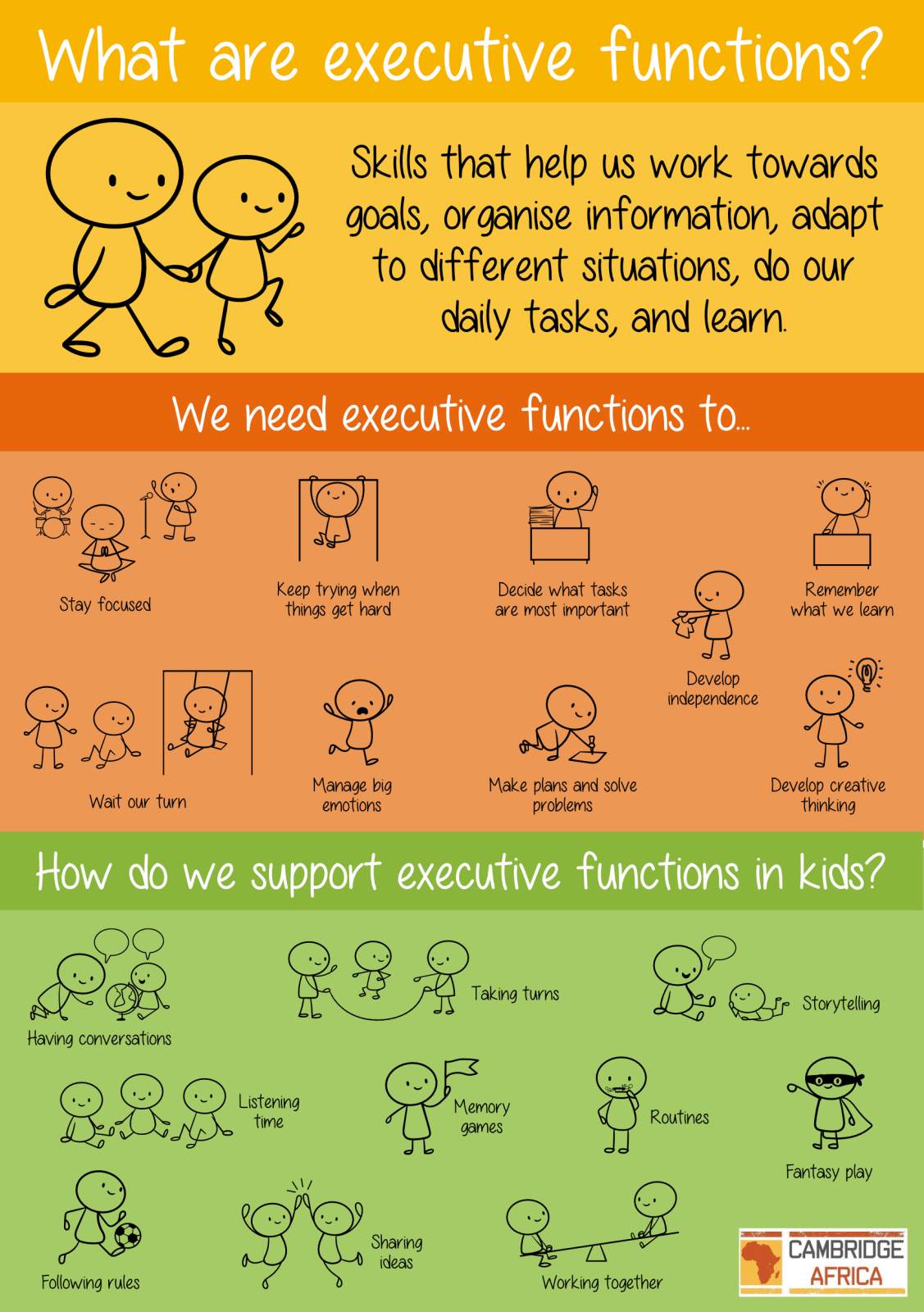 What are executive functions?

Skills that help us work towards goals, organise information, adapt to different situations, do our daily tasks, and learn.

We need executive functions to...

Stay focused

Keep trying when things get hard

Decide what tasks are most important

Remember what we learn

Develop independence

Wait our turn

Manage big emotions

Make plans and solve problems

Develop creative thinking

How do we support executive functions in kids?

Having conversations

Taking turns

Storytelling

Listening time

Memory games

Routines

Fantasy play

Following rules

Sharing ideas

Working together

CAMBRIDGE AFRICA